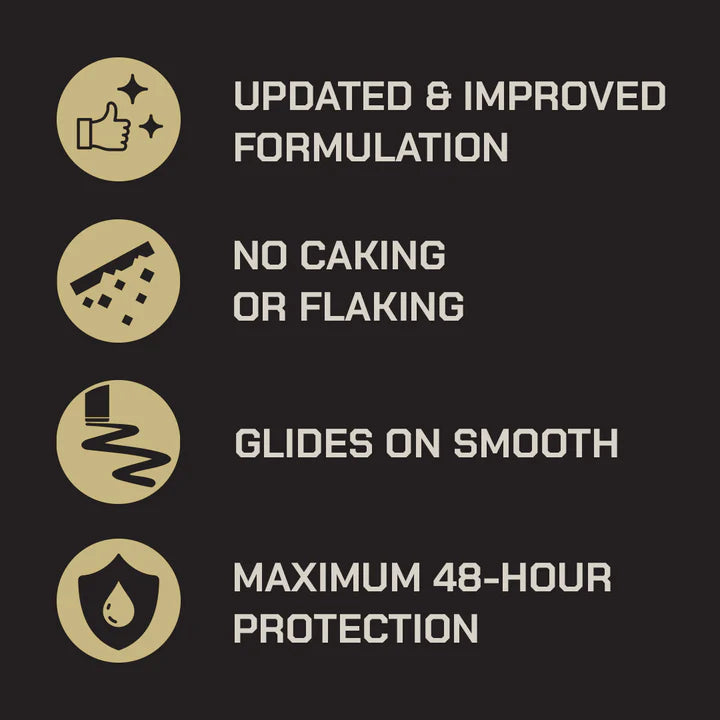 UPDATED & IMPROVED FORMULATION

NO CAKING OR FLAKING

GLIDES ON SMOOTH

MAXIMUM 48-HOUR PROTECTION