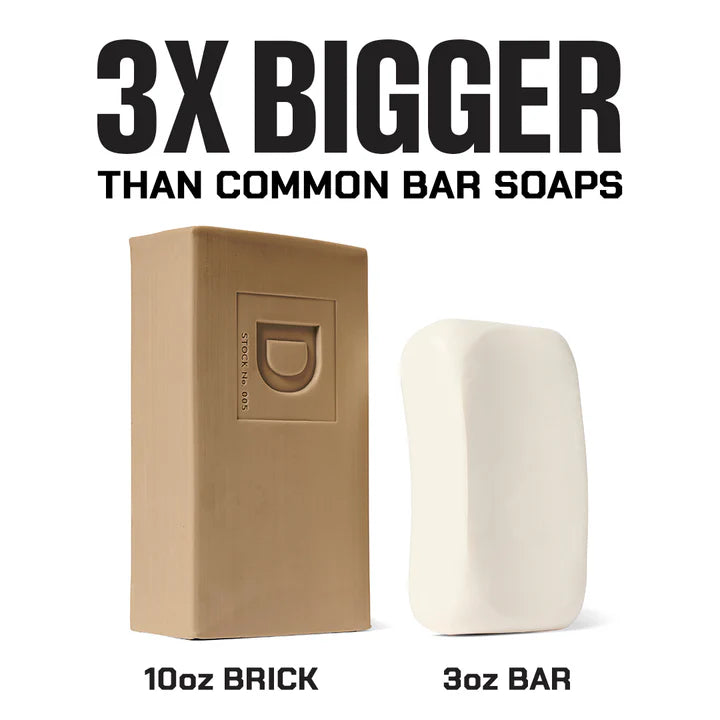 3X BIGGER
THAN COMMON BAR SOAPS

STOCK No. 005
D

10oz BRICK

3oz BAR