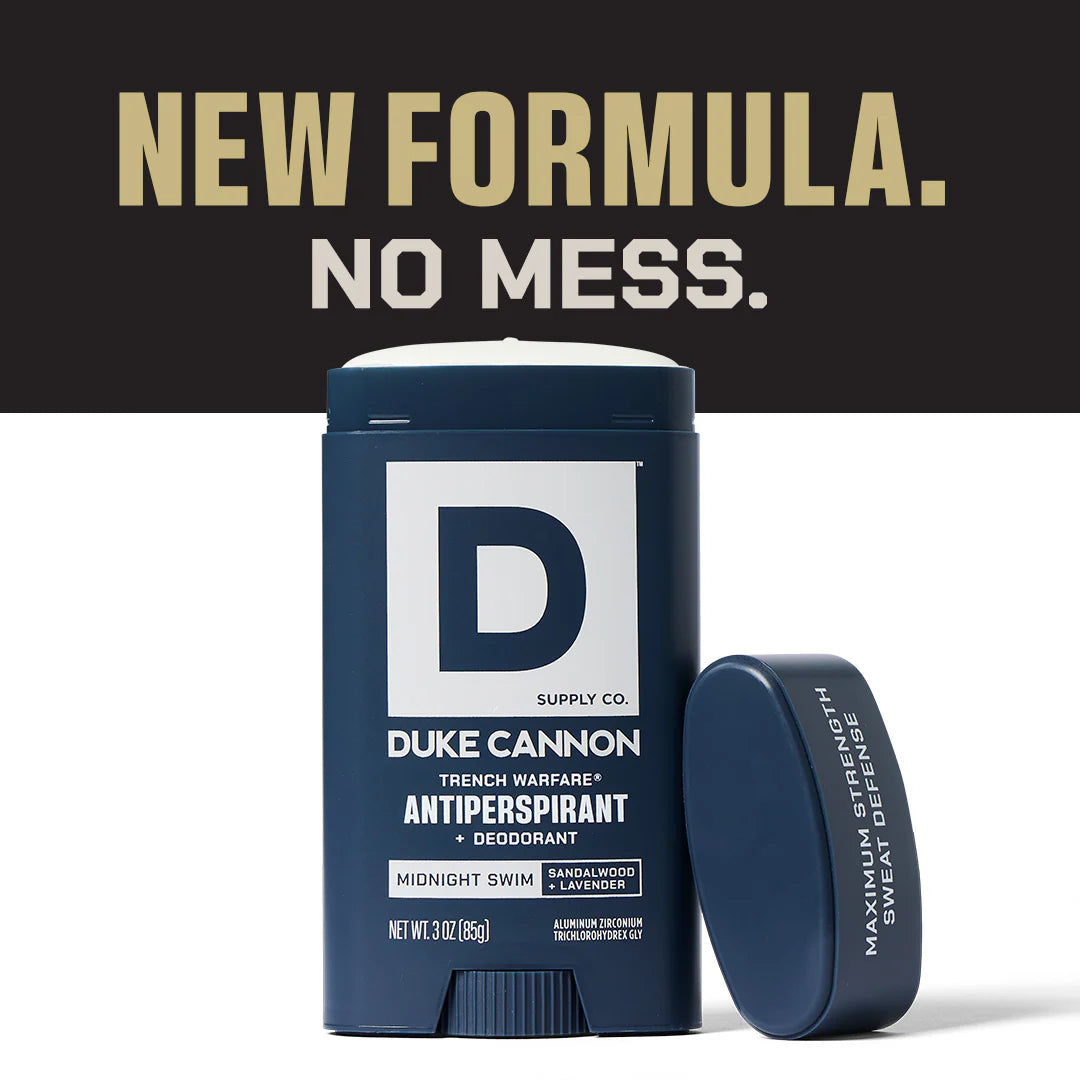 NEW FORMULA.
NO MESS.

D™
SUPPLY CO.

DUKE CANNON
TRENCH WARFARE®
ANTIPERSPIRANT
+ DEODORANT

MIDNIGHT SWIM
SANDALWOOD + LAVENDER

NET WT. 3 OZ (85g)
ALUMINUM ZIRCONIUM TRICHLOROHYDREX GLY

MAXIMUM STRENGTH SWEAT DEFENSE