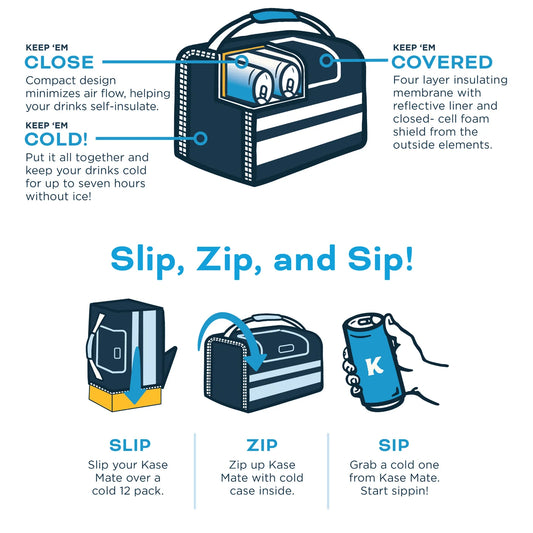 KEEP 'EM
CLOSE
Compact design minimizes air flow, helping your drinks self-insulate.

KEEP 'EM
COLD!
Put it all together and keep your drinks cold for up to seven hours without ice!

KEEP 'EM
COVERED
Four layer insulating membrane with reflective liner and closed- cell foam shield from the outside elements.

Slip, Zip, and Sip!

K

SLIP
Slip your Kase Mate over a cold 12 pack.

ZIP
Zip up Kase Mate with cold case inside.

SIP
Grab a cold one from Kase Mate. Start sippin!